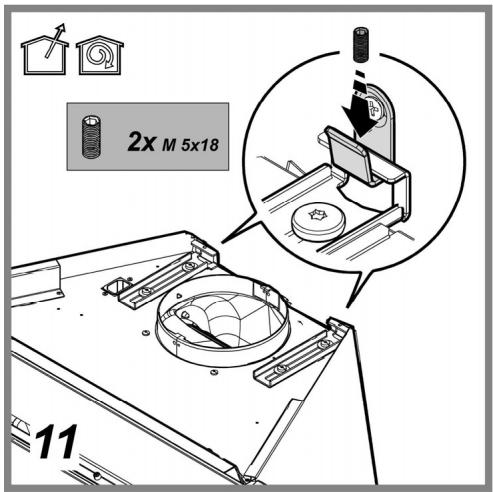 2x M 5x18

11