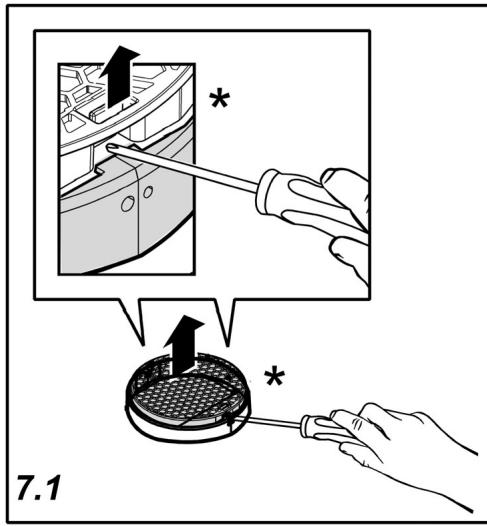 *

*

7.1