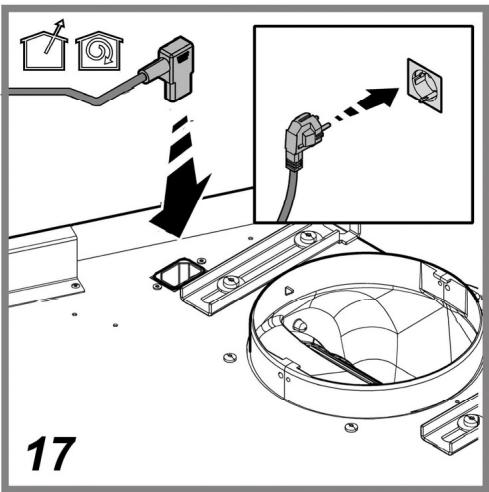 17