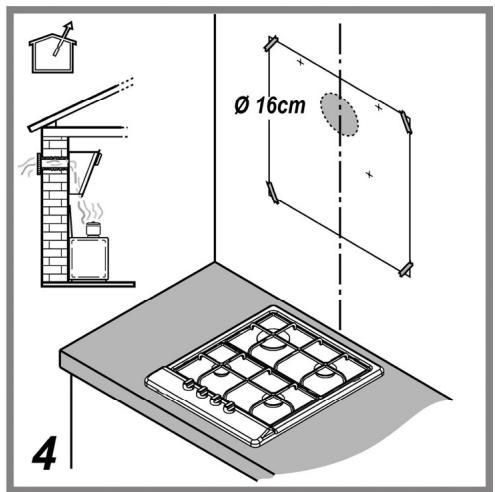 Ø 16cm

4