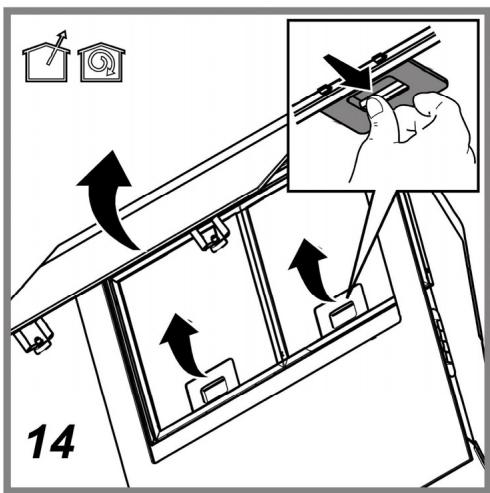 14