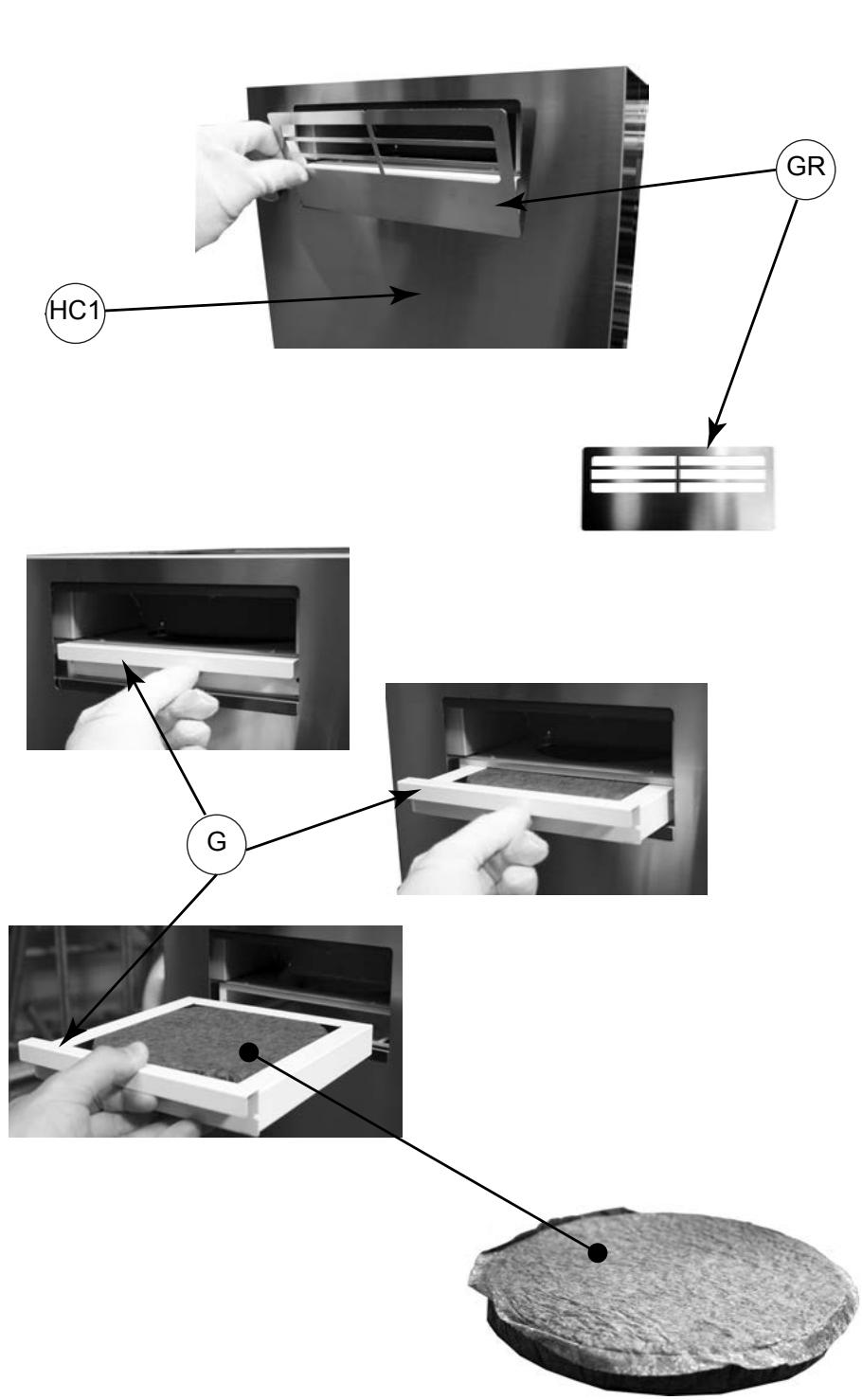 GR

HC1

G