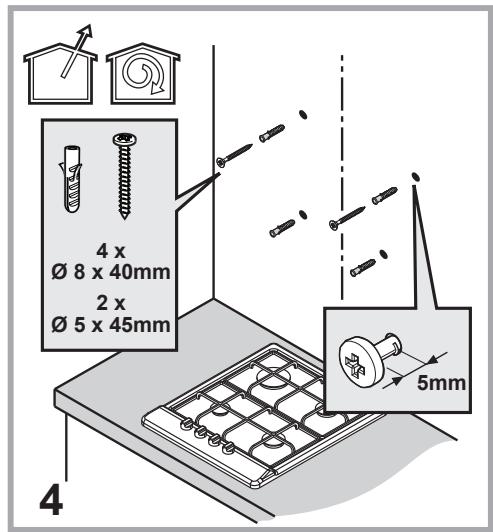 4 x
Ø 8 x 40mm
2 x
Ø 5 x 45mm

5mm

4