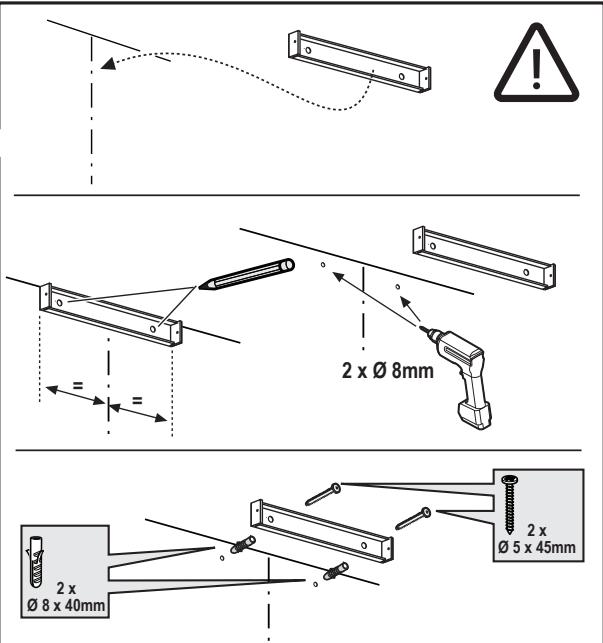 !

=
=
2 x Ø 8mm

2 x
Ø 5 x 45mm

2 x
Ø 8 x 40mm