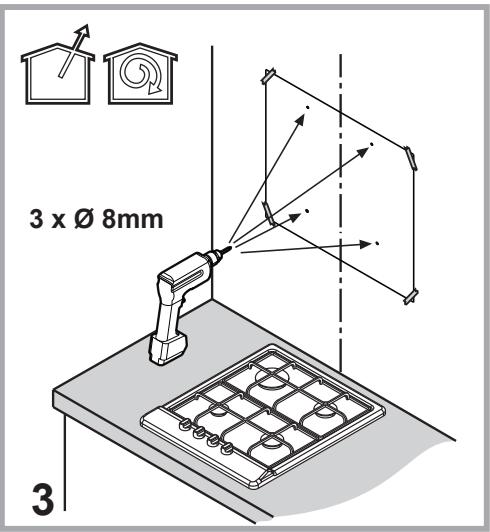 3 x Ø 8mm

3