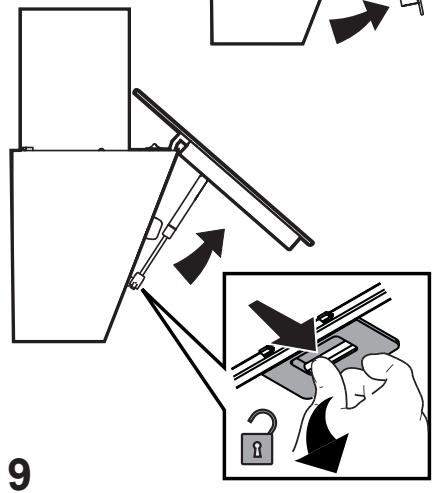 9