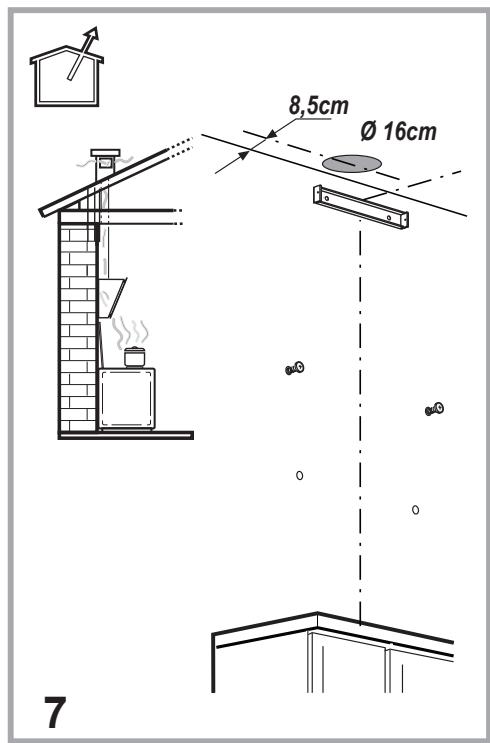 8,5cm

Ø 16cm

7