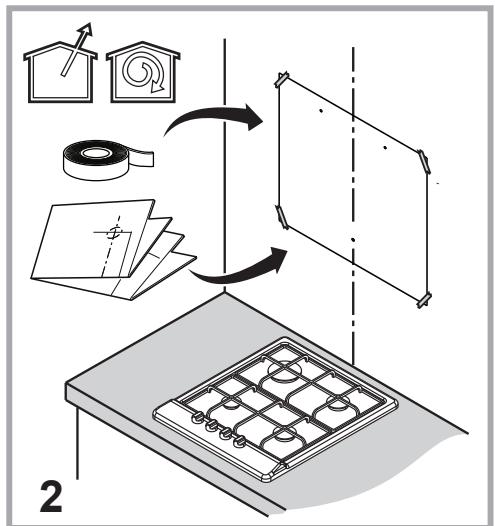 2