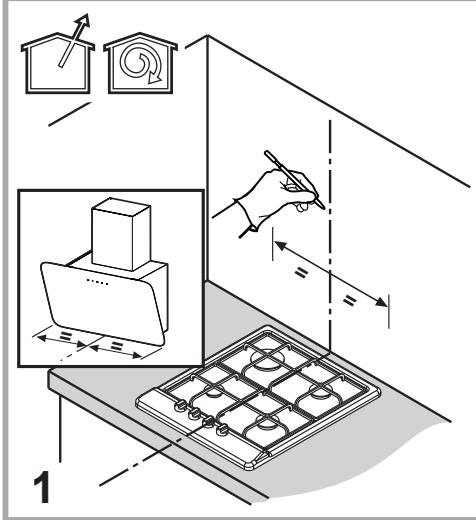 =
=
=
=
1