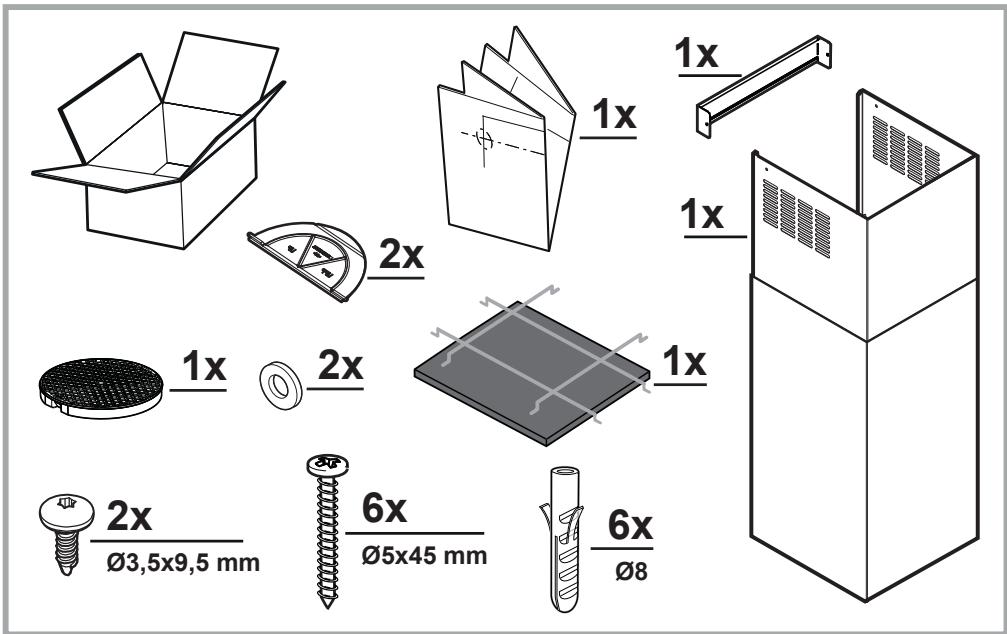 1x

1x

1x

2x

1x

2x

1x

2x
Ø3,5x9,5 mm

6x
Ø5x45 mm

6x
Ø8