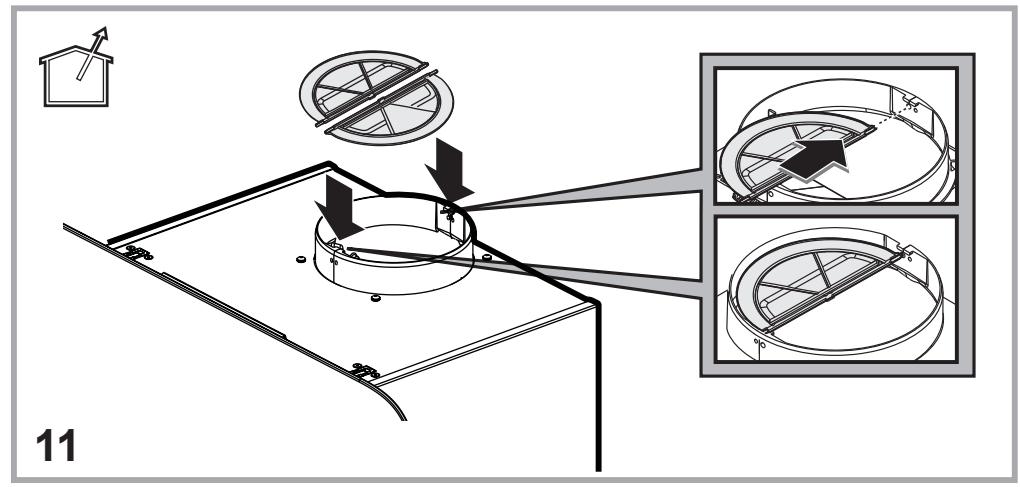 11