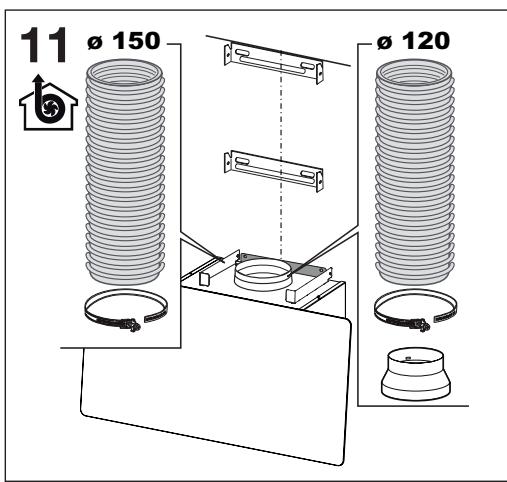 11

ø 150

ø 120