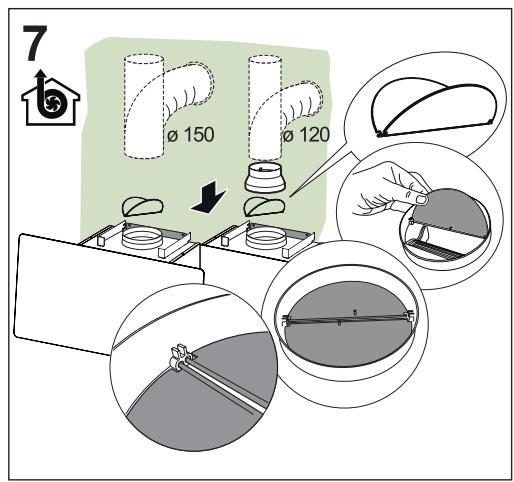 7

ø 150

ø 120