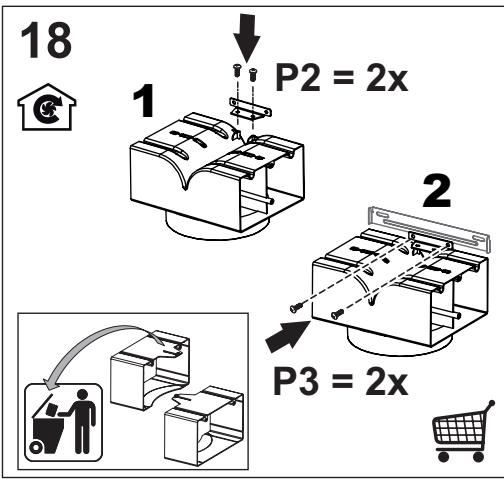 18

1

P2 = 2x

2

P3 = 2x