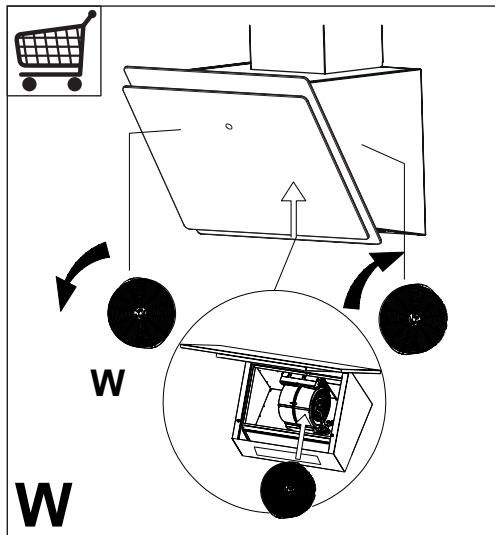 W

W