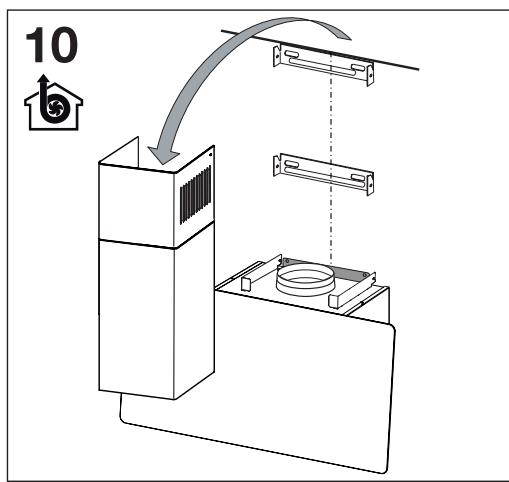 10