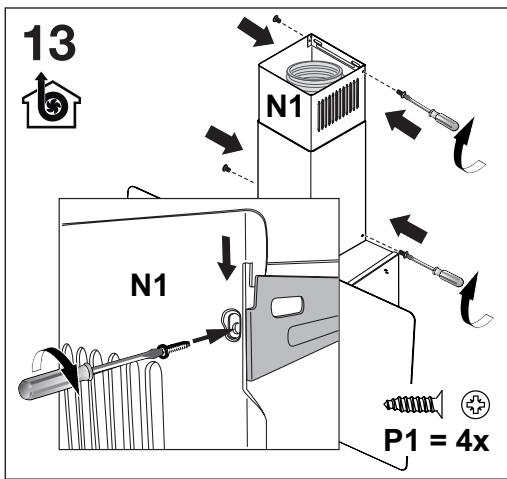 13

N1

N1

P1 = 4x