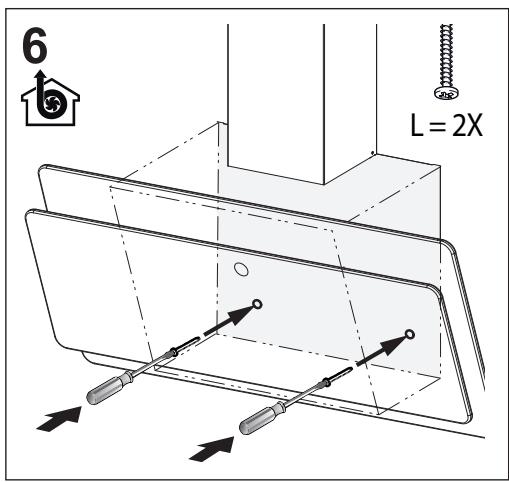 6

L = 2X