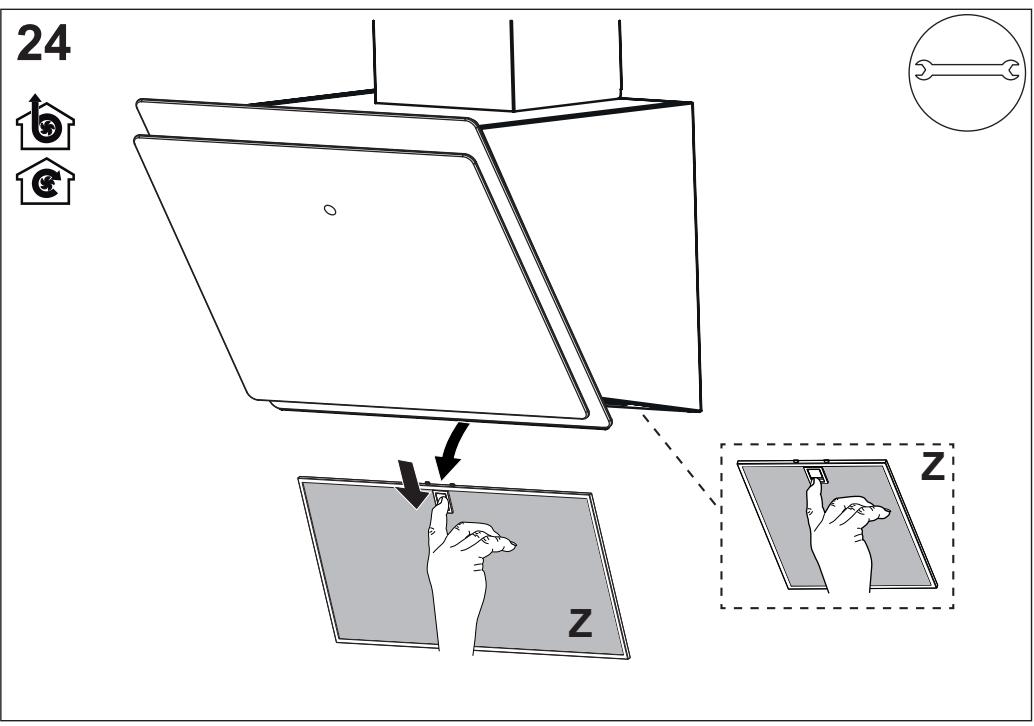 24

Z

Z