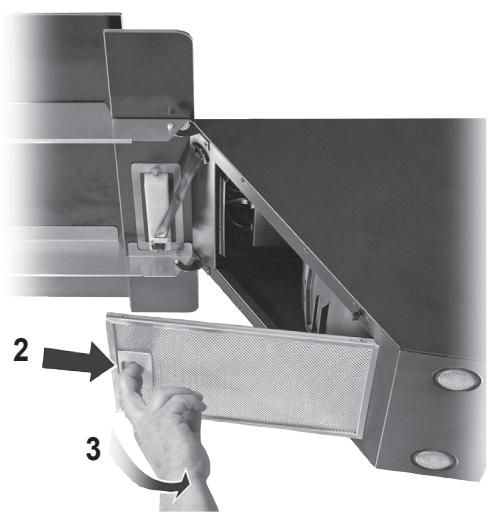 2
3