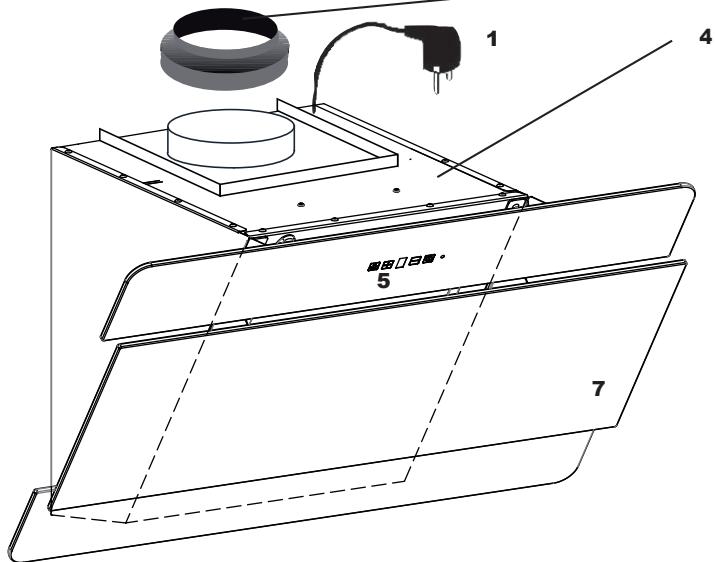 1
4
5
7