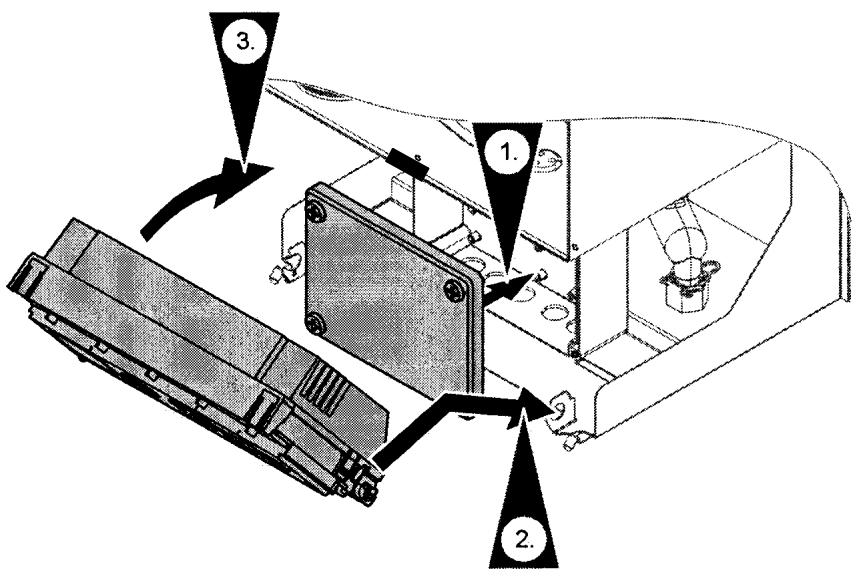 3.
1.
2.