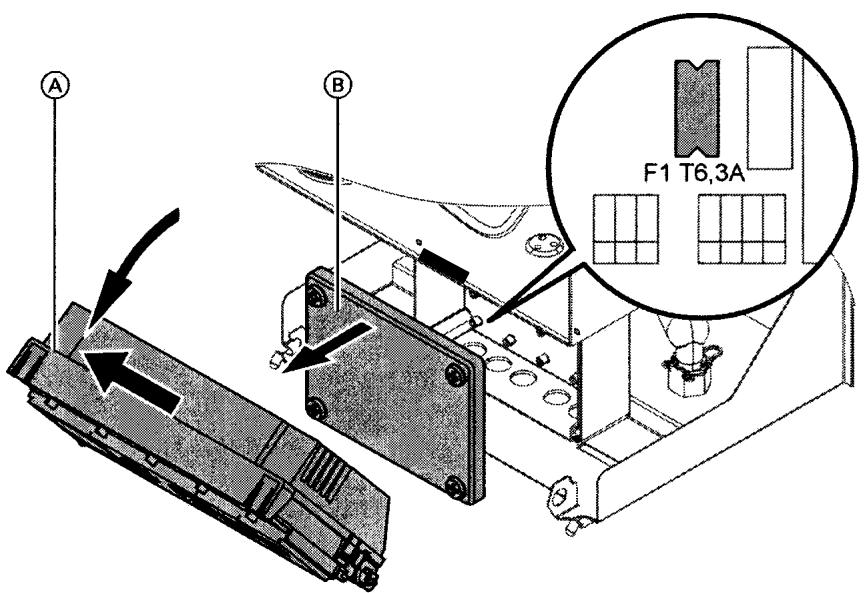 A

B

F1 T6,3A