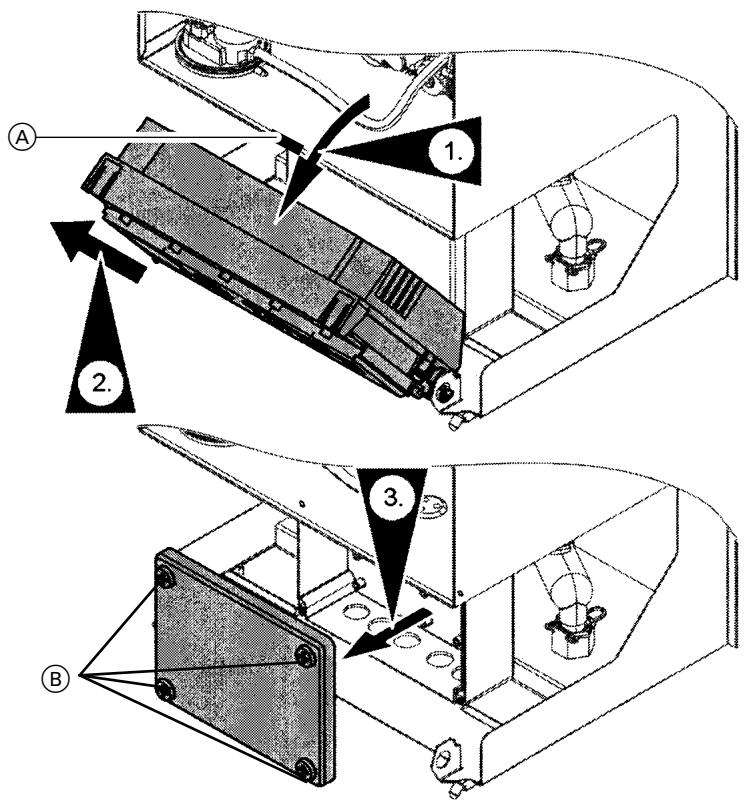 A
1.
2.
3.
B