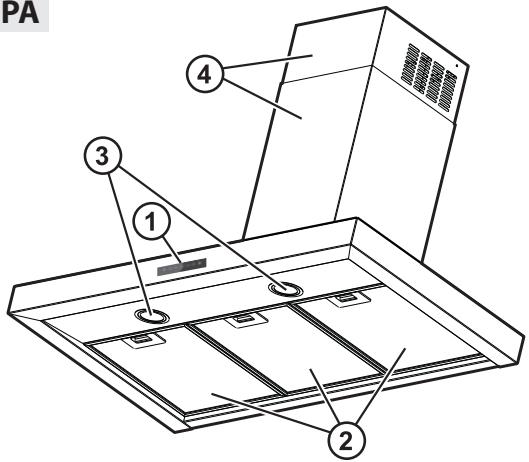 PA

4

3

1

2