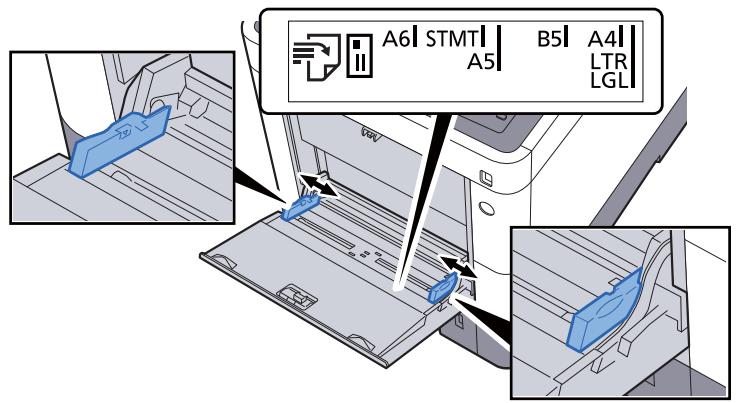 A6 STMT
A5
B5 A4
LTR
LGL