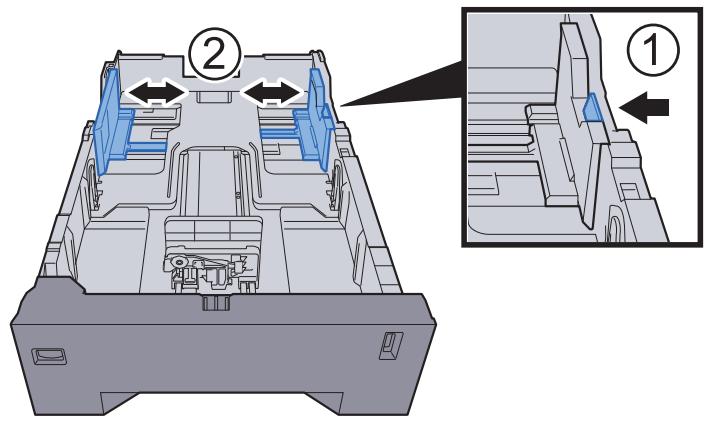 ②
①