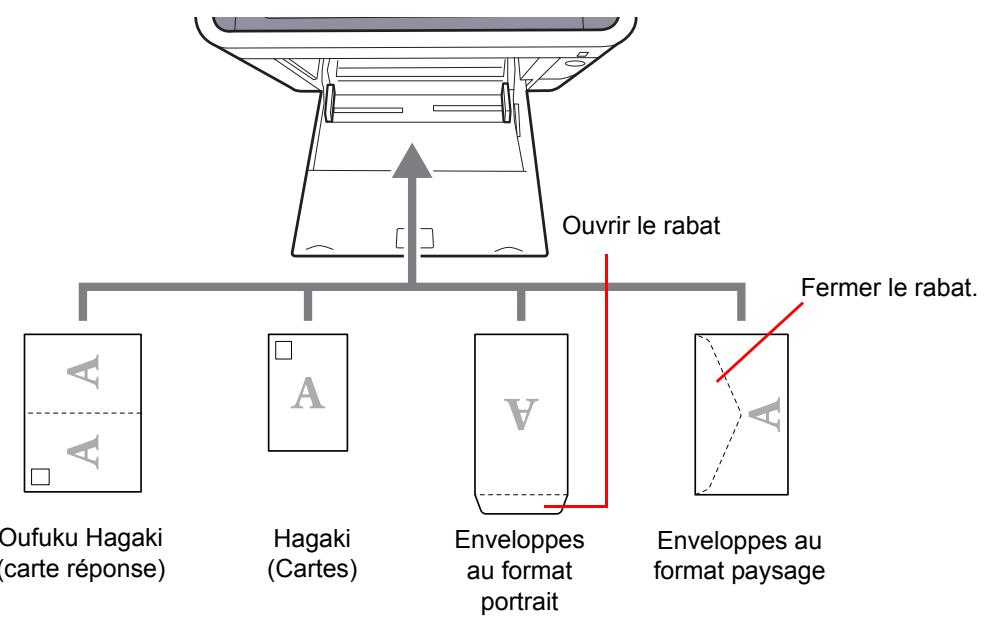 Ouvrir le rabat

Fermer le rabat.

A

A

A

A

A

Oufuku Hagaki (carte réponse)

Hagaki (Cartes)

Enveloppes au format portrait

Enveloppes au format paysage