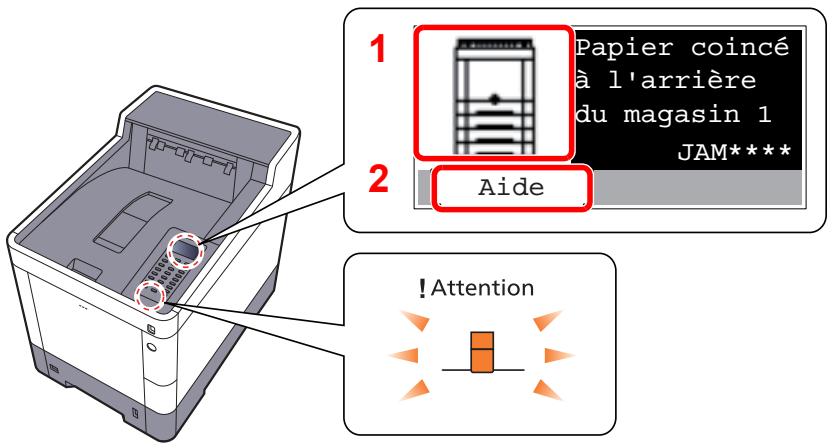 1
Papier coincé à l'arrière du magasin 1
JAM****

2
Aide

! Attention