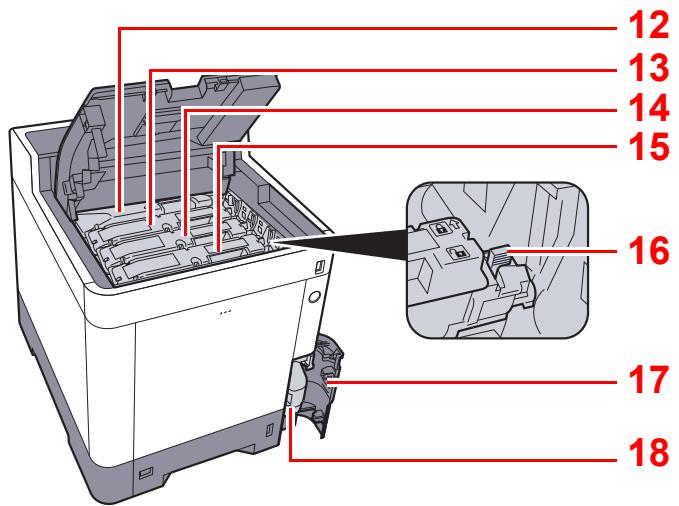 12
13
14
15
16
17
18