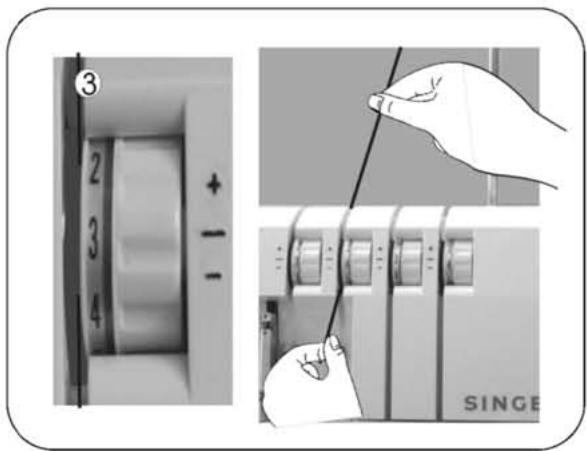 3

2
3
4

+
—
-

SINGE