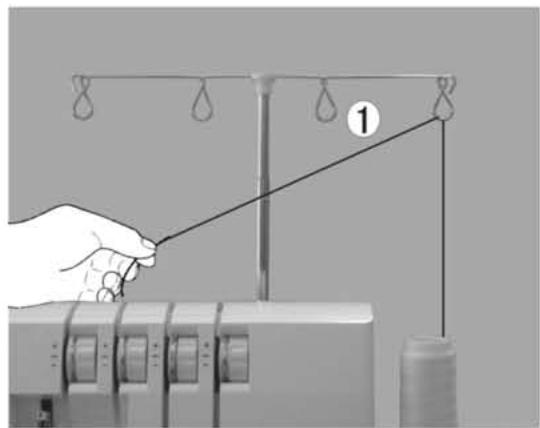 1