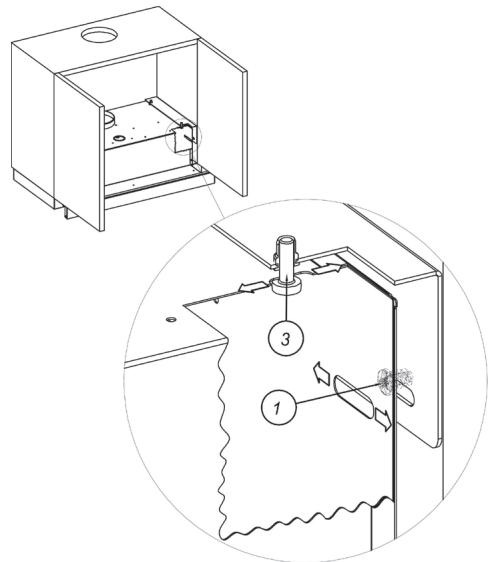 3

1