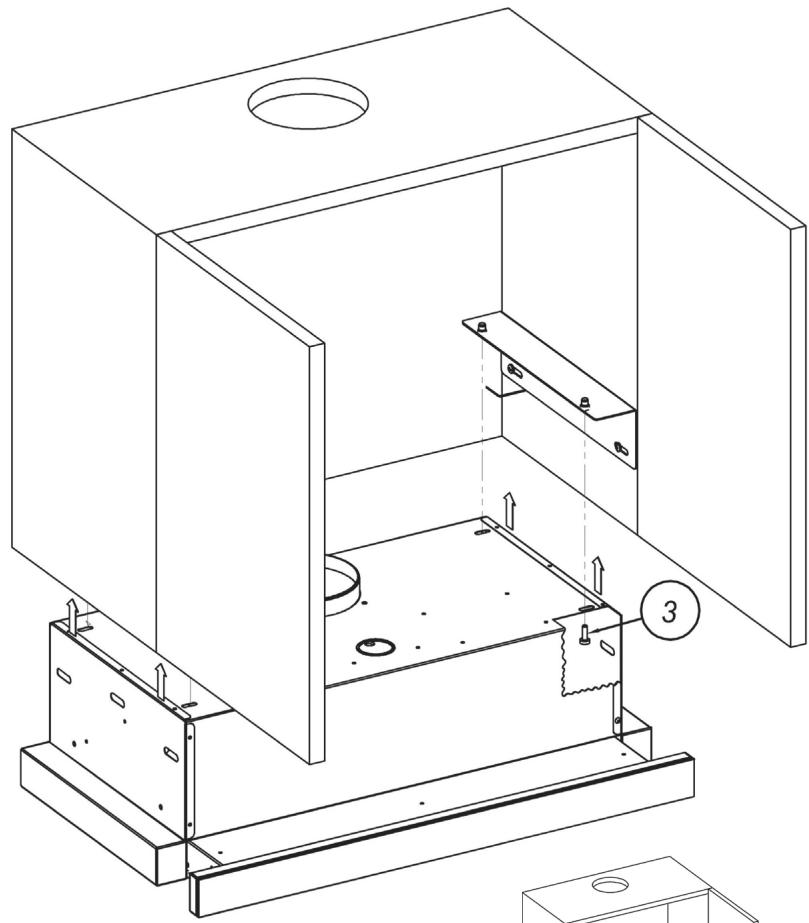 3