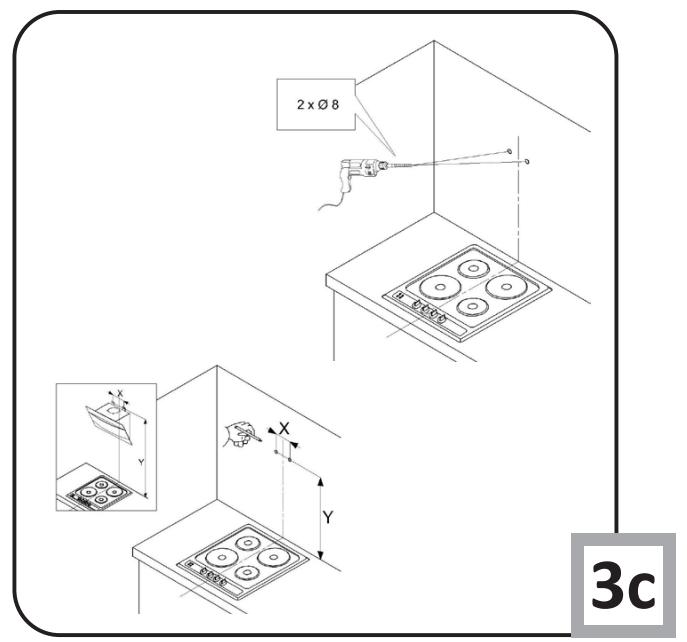 2 x Ø 8

X
Y

X
Y

3c