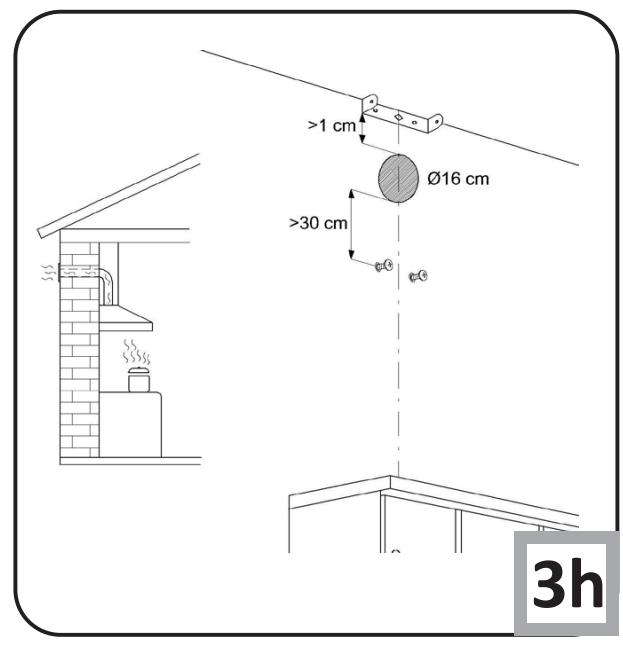 >1 cm

Ø16 cm

>30 cm

3h