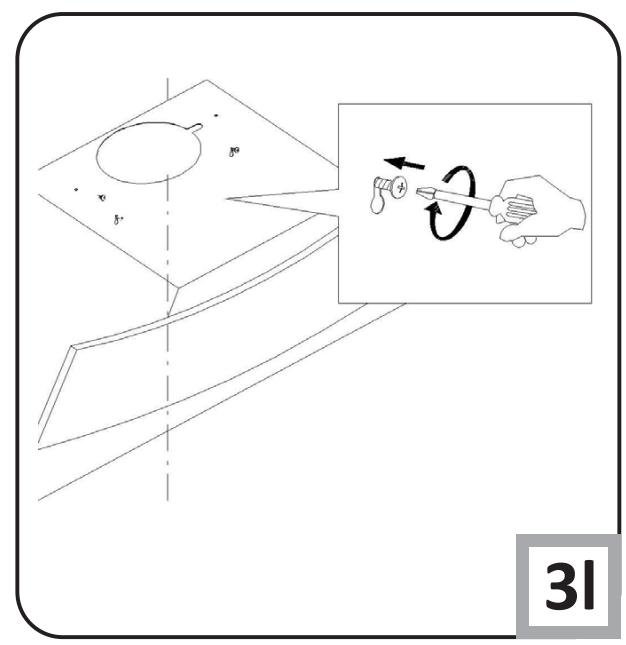 3l