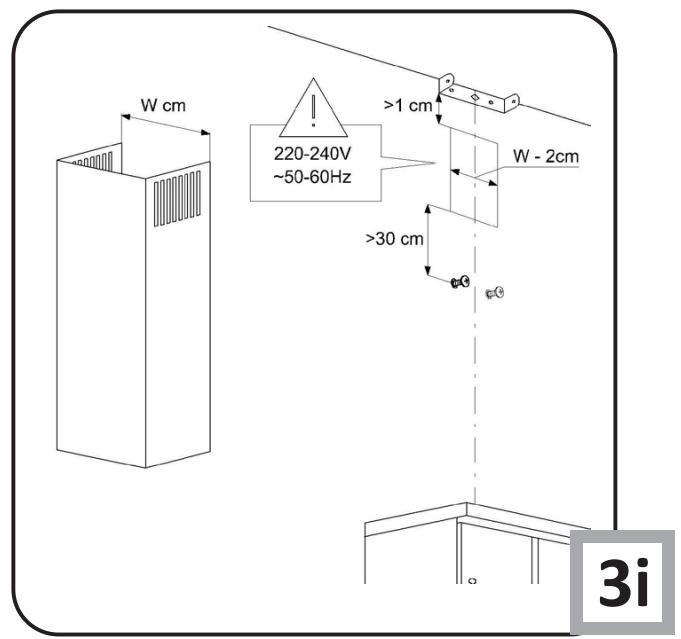 W cm

220-240V
~50-60Hz

>1 cm

W - 2cm

>30 cm

3i