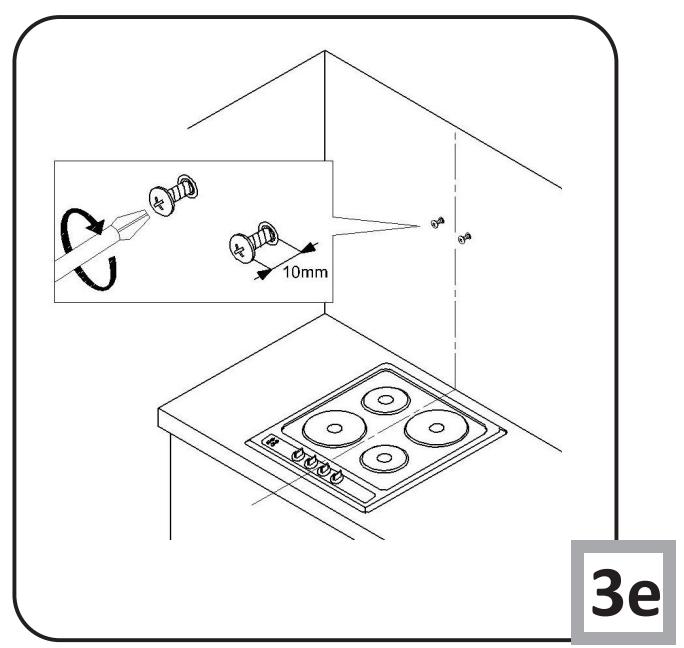 10mm

3e