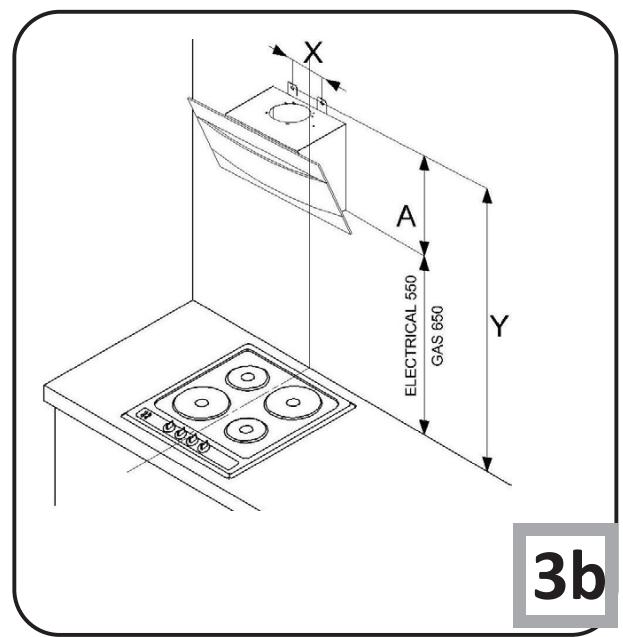 X

A

ELECTRICAL 550
GAS 650

Y

3b