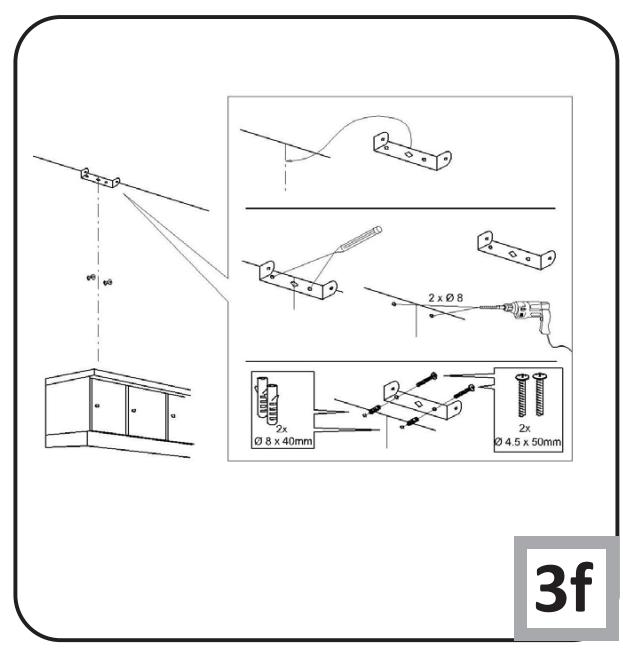 2 x Ø 8

2x
Ø 8 x 40mm

2x
Ø 4.5 x 50mm

3f