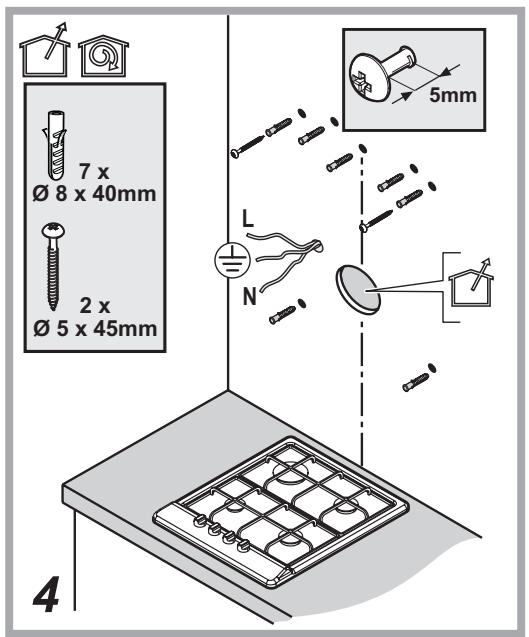 7 x
Ø 8 x 40mm

2 x
Ø 5 x 45mm

5mm

L

N

4