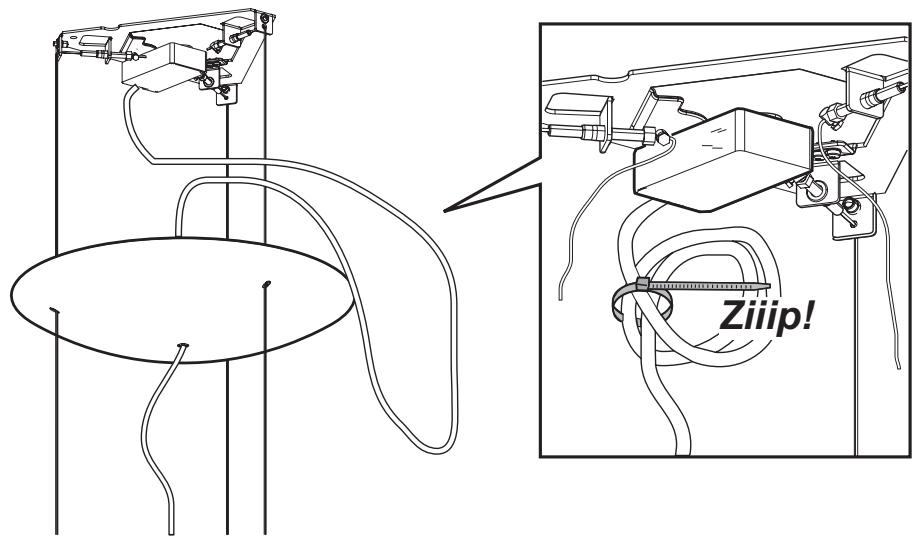 Ziiip!