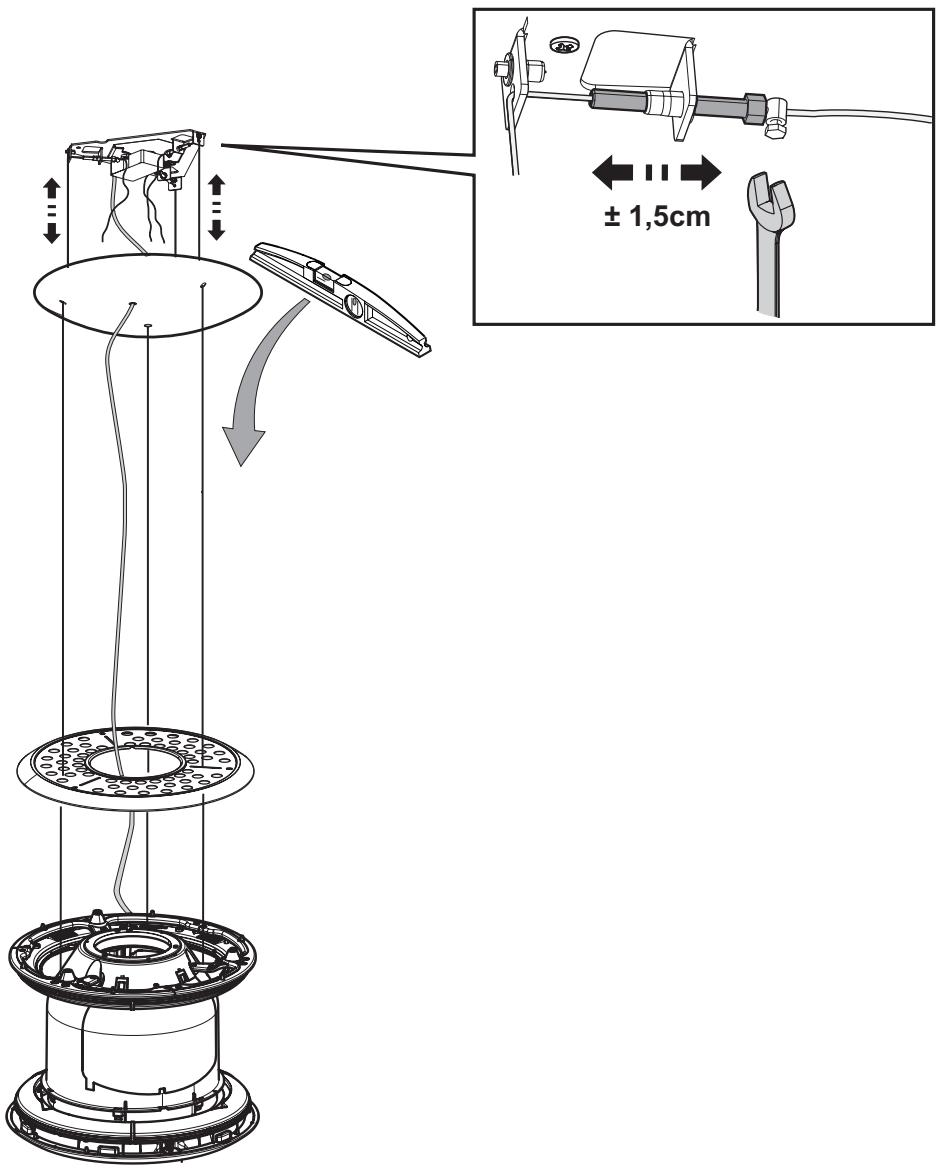 ± 1,5cm