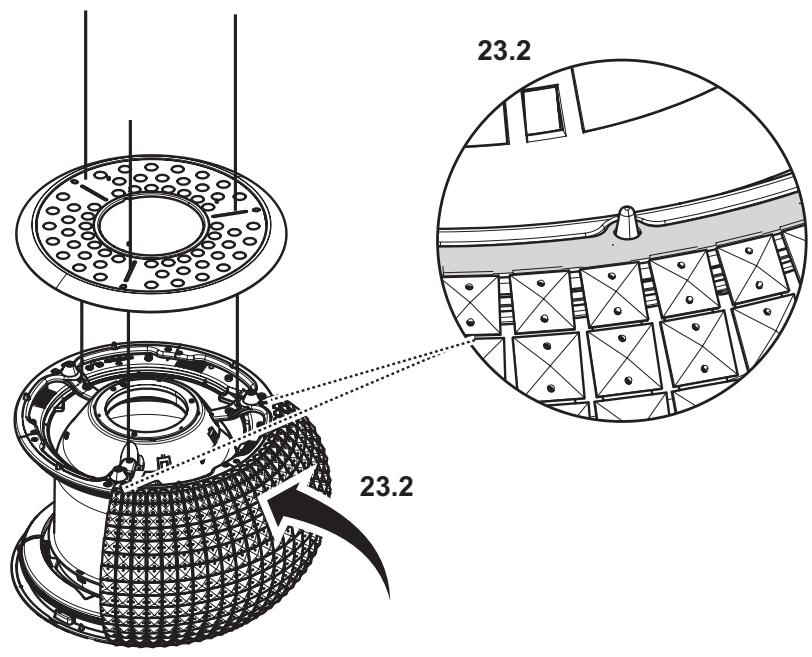 23.2

23.2