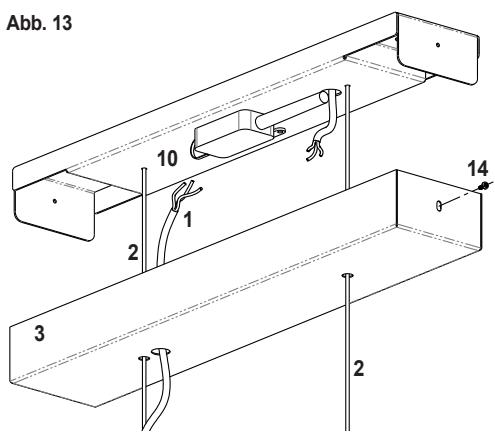 Abb. 13

10

14

1

2

3

2